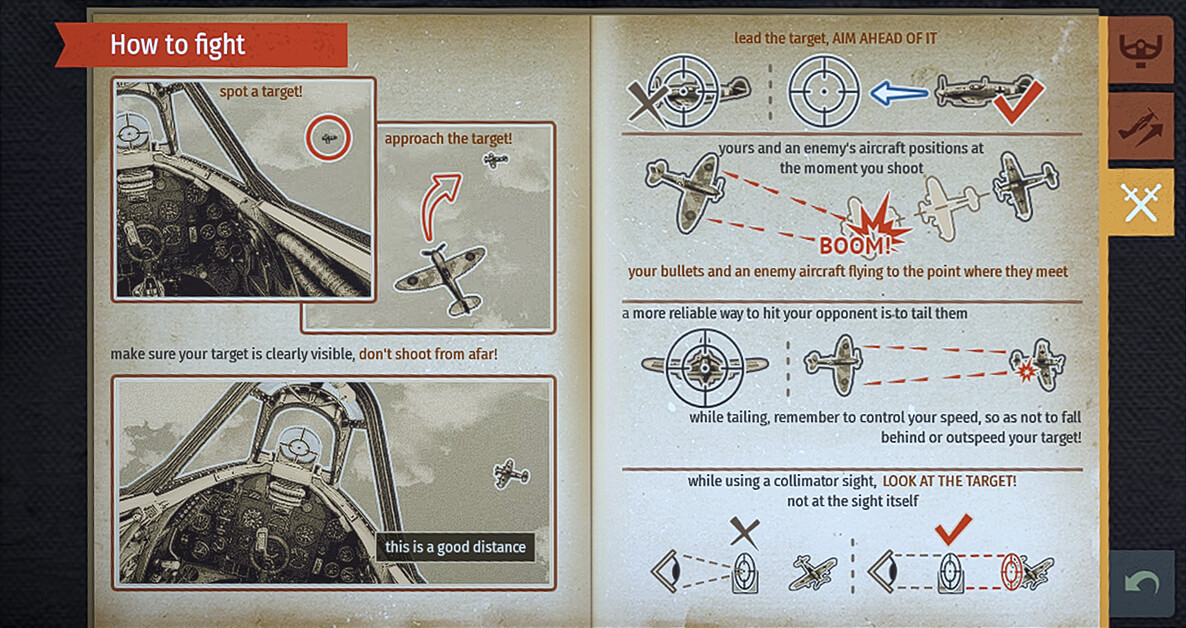 How to fight

spot a target!

approach the target!

make sure your target is clearly visible, don't shoot from afar!

this is a good distance

lead the target, AIM AHEAD OF IT

yours and an enemy's aircraft positions at the moment you shoot

BOOM!

your bullets and an enemy aircraft flying to the point where they meet

a more reliable way to hit your opponent is to tail them

while tailing, remember to control your speed, so as not to fall behind or outspeed your target!

while using a collimator sight, LOOK AT THE TARGET! not at the sight itself